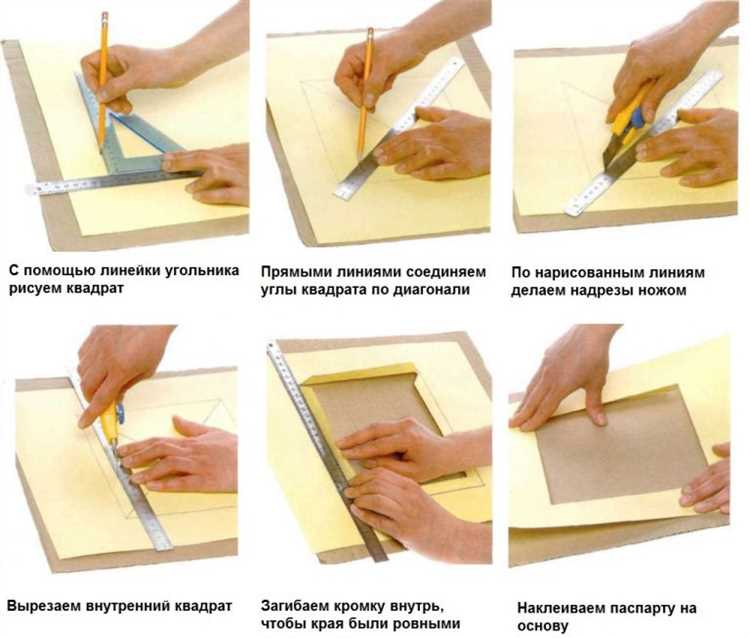 С помощью линейки угольника рисуем квадрат

Прямыми линиями соединяем углы квадрата по диагонали

По нарисованным линиям делаем надрезы ножом

Вырезаем внутренний квадрат

Загибаем кромку внутрь, чтобы края были ровными

Наклеиваем паспарту на основу