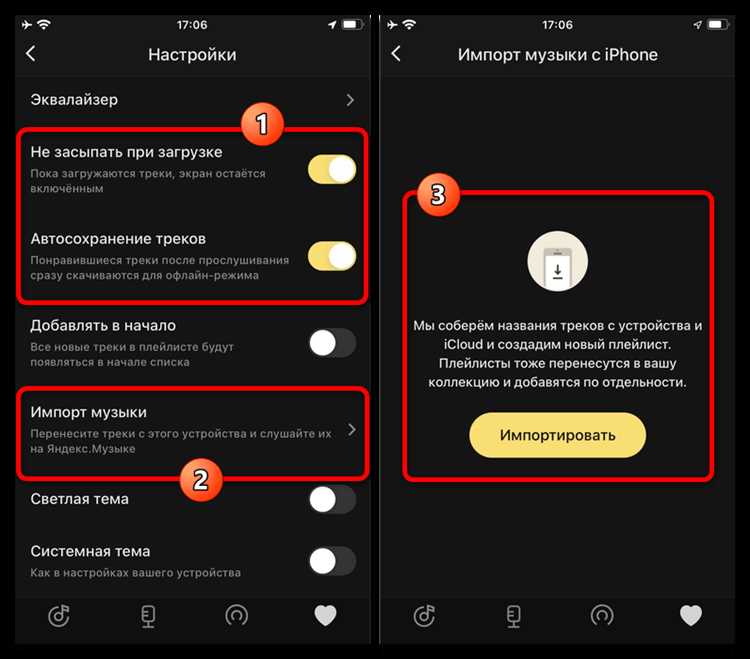 17:06

Настройки

Эквалайзер

1

Не засыпать при загрузке
Пока загружаются треки, экран остаётся включённым

Автосохранение треков
Понравившиеся треки после прослушивания сразу скачиваются для офлайн-режима

Добавлять в начало
Все новые треки в плейлисте будут появляться в начале списка

Импорт музыки
Перенесите треки с этого устройства и слушайте их на Яндекс.Музыке

2

Светлая тема

Системная тема
Как в настройках вашего устройства

17:06

Импорт музыки с iPhone

3

Мы соберём названия треков с устройства и iCloud и создадим новый плейлист. Плейлисты тоже перенесутся в вашу коллекцию и добавятся по отдельности.

Импортировать