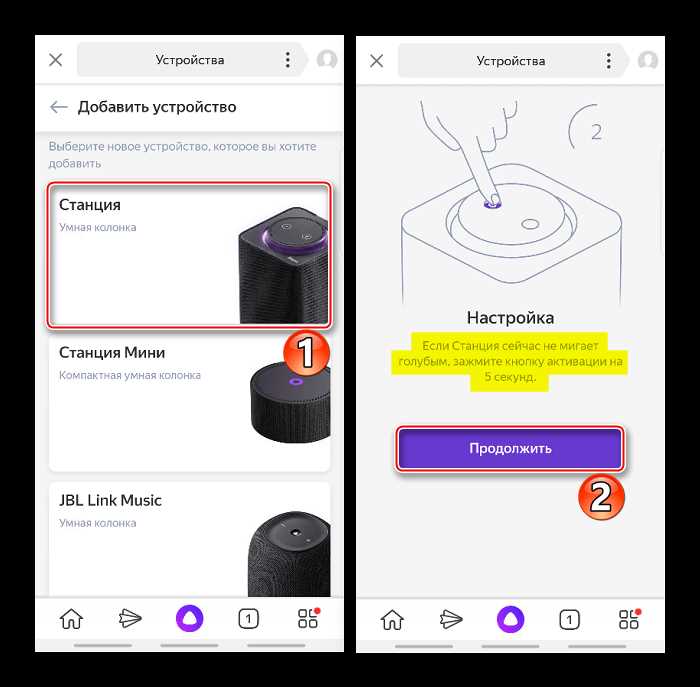 Устройства

Добавить устройство

Выберите новое устройство, которое вы хотите добавить

Станция
Умная колонка

1

Станция Мини
Компактная умная колонка

JBL Link Music
Умная колонка

1

Устройства

2

Настройка

Если Станция сейчас не мигает голубым, зажмите кнопку активации на 5 секунд.

Продолжить

2

1