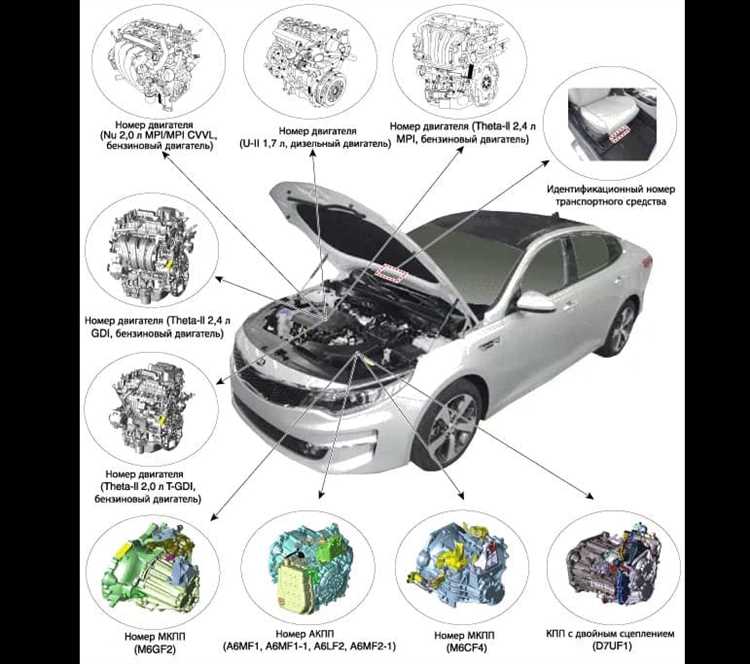 Номер двигателя (Nu 2,0 л MPI/MPI CVVL, бензиновый двигатель)

Номер двигателя (U-II 1,7 л, дизельный двигатель)

Номер двигателя (Theta-II 2,4 л MPI, бензиновый двигатель)

Идентификационный номер транспортного средства

Номер двигателя (Theta-II 2,4 л GDI, бензиновый двигатель)

Номер двигателя (Theta-II 2,0 л T-GDI, бензиновый двигатель)

Номер МКПП (M6GF2)

Номер АКПП (A6MF1, A6MF1-1, A6LF2, A6MF2-1)

Номер МКПП (M6CF4)

КПП с двойным сцеплением (D7UF1)