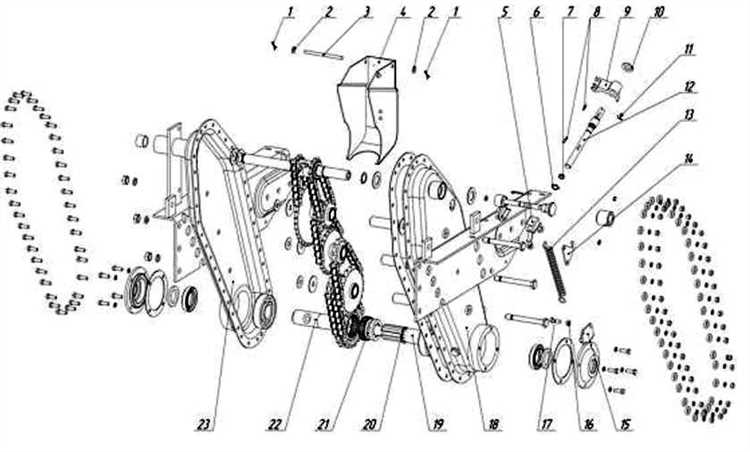 1 2 3 4 2 1 5 6 7 8 9 10 11 12 13 14

23 22 21 20 19 18 17 16 15