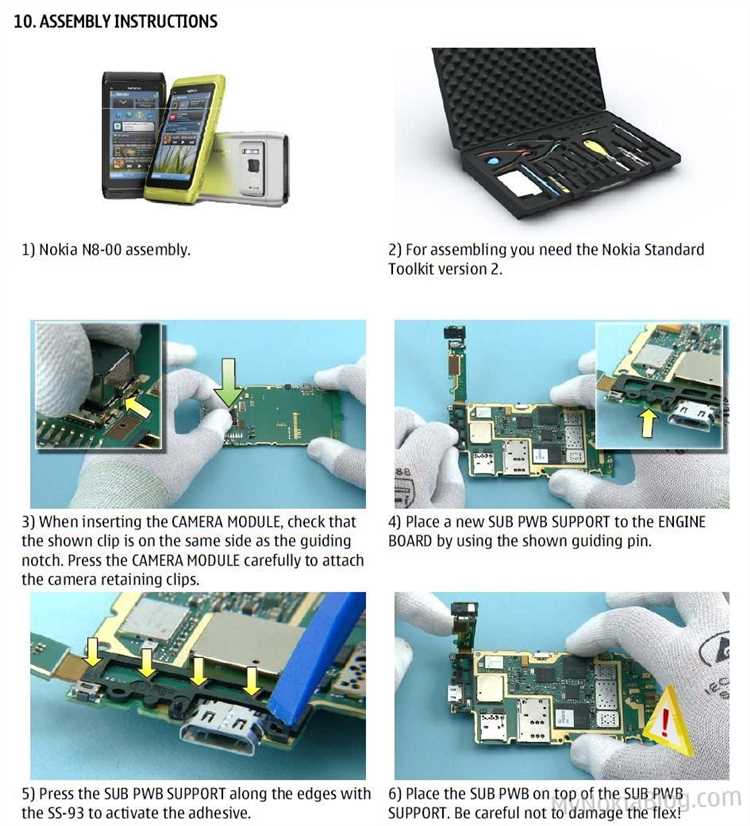 10. ASSEMBLY INSTRUCTIONS

1) Nokia N8-00 assembly.

2) For assembling you need the Nokia Standard Toolkit version 2.

3) When inserting the CAMERA MODULE, check that the shown clip is on the same side as the guiding notch. Press the CAMERA MODULE carefully to attach the camera retaining clips.

4) Place a new SUB PWB SUPPORT to the ENGINE BOARD by using the shown guiding pin.

5) Press the SUB PWB SUPPORT along the edges with the SS-93 to activate the adhesive.

6) Place the SUB PWB on top of the SUB PWB SUPPORT. Be careful not to damage the flex!

MyNokiaBlog.com