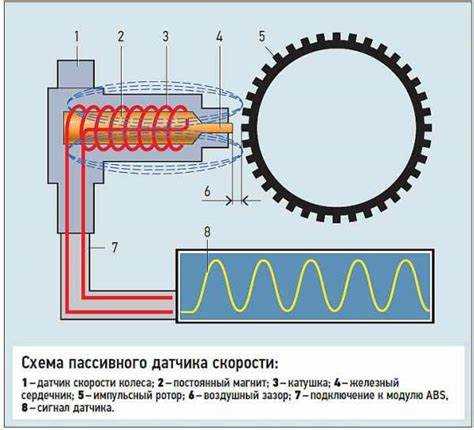 1
2
3
4
5
6
7
8

Схема пассивного датчика скорости:

1 – датчик скорости колеса; 2 – постоянный магнит; 3 – катушка; 4 – железный сердечник; 5 – импульсный ротор; 6 – воздушный зазор; 7 – подключение к модулю ABS, 8 – сигнал датчика.