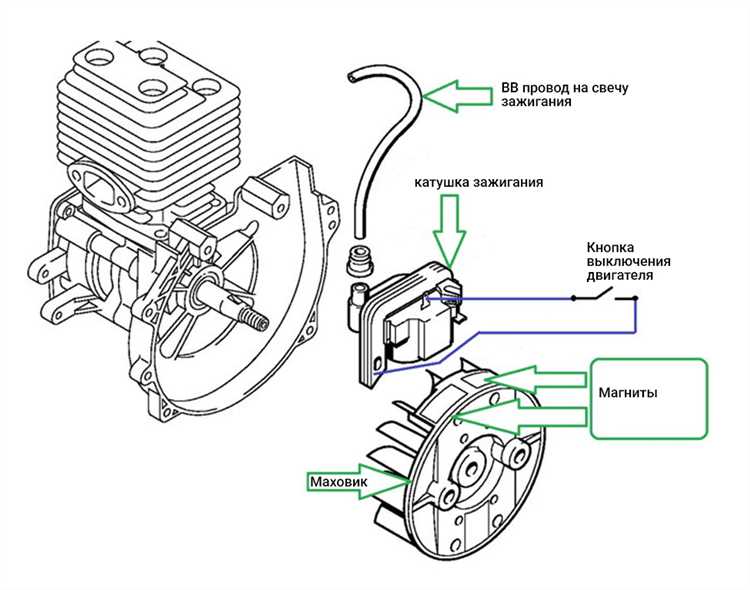 ВВ провод на свечу зажигания

катушка зажигания

Кнопка выключения двигателя

Магниты

Маховик