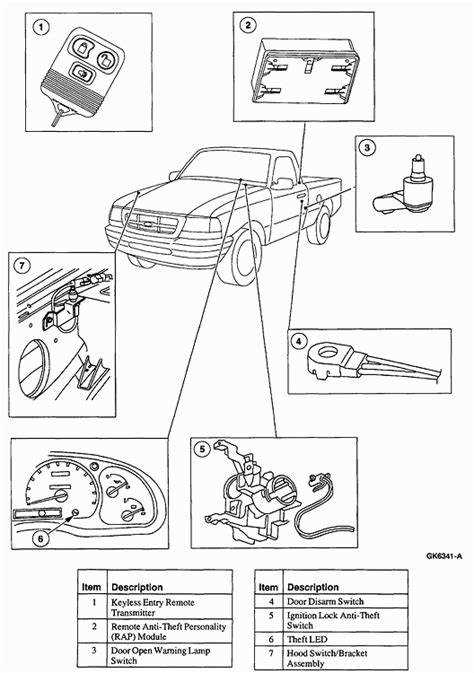 1

2

3

7

4

5

6

GK6341-A

| Item | Description |
|---|---|
| 1 | Keyless Entry Remote Transmitter |
| 2 | Remote Anti-Theft Personality (RAP) Module |
| 3 | Door Open Warning Lamp Switch |

| Item | Description |
|---|---|
| 4 | Door Disarm Switch |
| 5 | Ignition Lock Anti-Theft Switch |
| 6 | Theft LED |
| 7 | Hood Switch/Bracket Assembly |