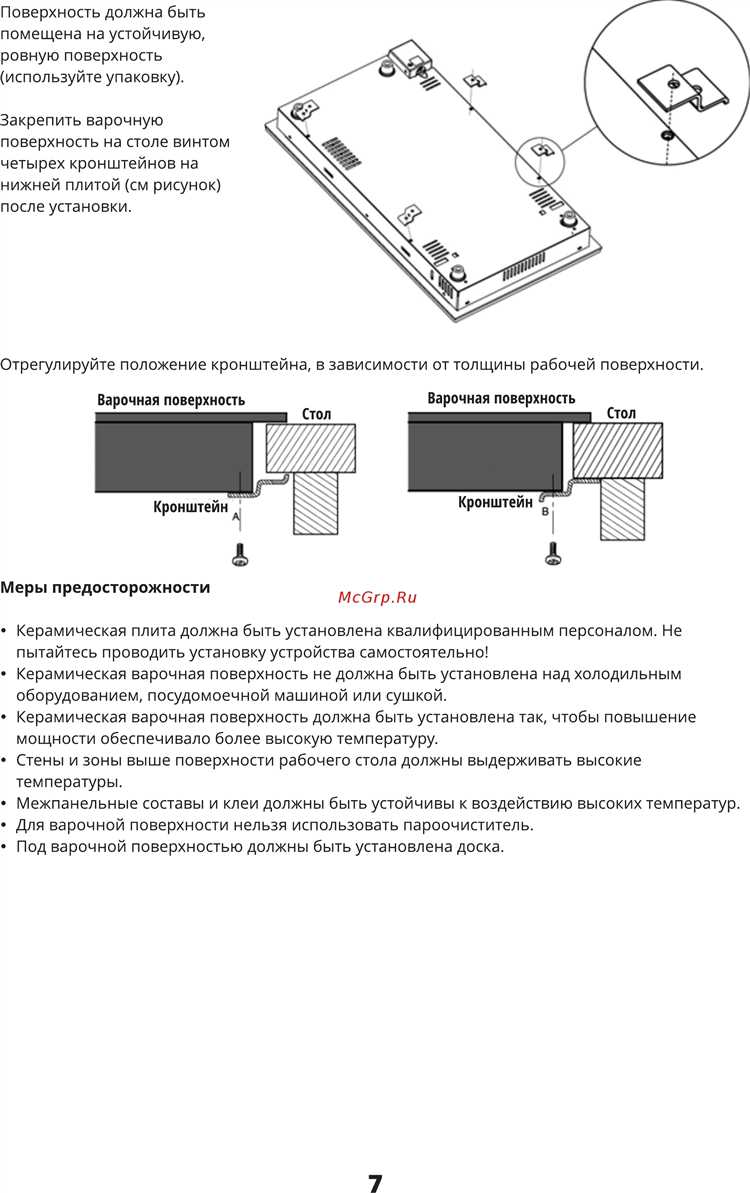 Поверхность должна быть помещена на устойчивую, ровную поверхность (используйте упаковку).

Закрепить варочную поверхность на столе винтом четырех кронштейнов на нижней плитой (см рисунок) после установки.

Отрегулируйте положение кронштейна, в зависимости от толщины рабочей поверхности.

Варочная поверхность
Стол
Кронштейн
A

Варочная поверхность
Стол
Кронштейн
B

Меры предосторожности

McGrp.Ru

• Керамическая плита должна быть установлена квалифицированным персоналом. Не пытайтесь проводить установку устройства самостоятельно!
• Керамическая варочная поверхность не должна быть установлена над холодильным оборудованием, посудомоечной машиной или сушкой.
• Керамическая варочная поверхность должна быть установлена так, чтобы повышение мощности обеспечивало более высокую температуру.
• Стены и зоны выше поверхности рабочего стола должны выдерживать высокие температуры.
• Межпанельные составы и клеи должны быть устойчивы к воздействию высоких температур.
• Для варочной поверхности нельзя использовать пароочиститель.
• Под варочной поверхностью должны быть установлена доска.

7