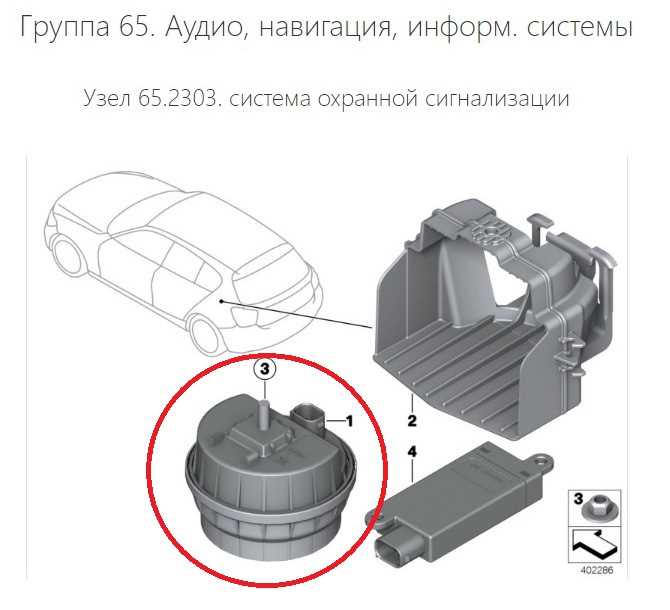 Группа 65. Аудио, навигация, информ. системы

Узел 65.2303. система охранной сигнализации

3

1

2

4

3

402286