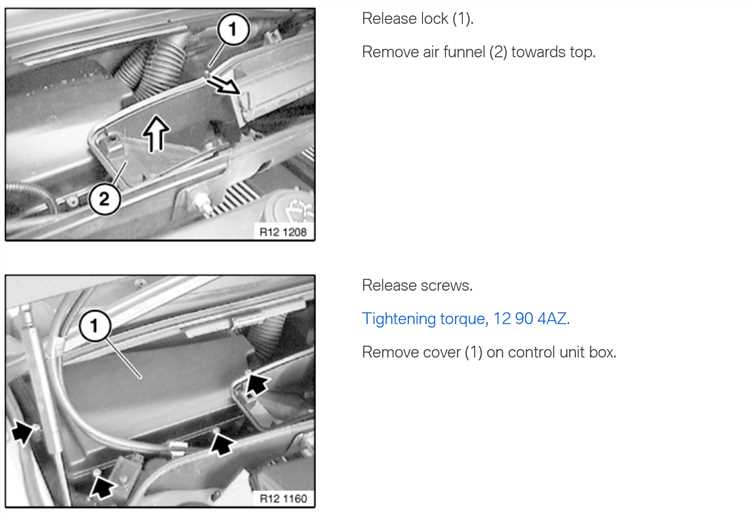 1

2

R12 1208

Release lock (1).

Remove air funnel (2) towards top.

1

R12 1160

Release screws.

Tightening torque, 12 90 4AZ.

Remove cover (1) on control unit box.