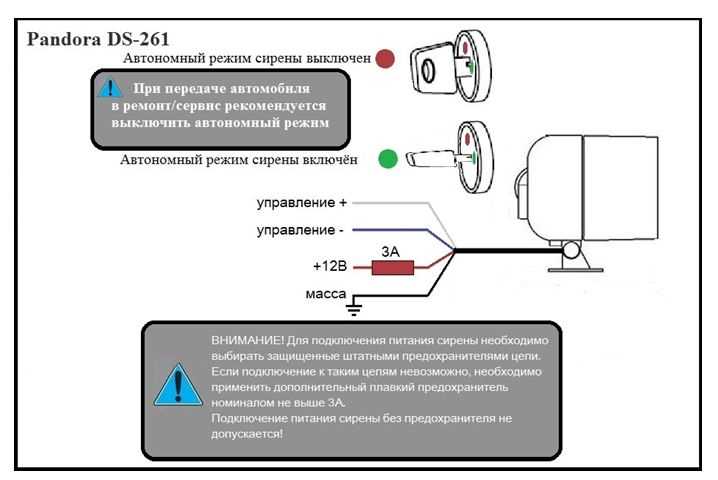 Pandora DS-261

Автономный режим сирены выключен

При передаче автомобиля в ремонт/сервис рекомендуется выключить автономный режим

Автономный режим сирены включён

управление +

управление -

3А

+12В

масса

ВНИМАНИЕ! Для подключения питания сирены необходимо выбирать защищенные штатными предохранителями цепи. Если подключение к таким цепям невозможно, необходимо применить дополнительный плавкий предохранитель номиналом не выше 3А.
Подключение питания сирены без предохранителя не допускается!