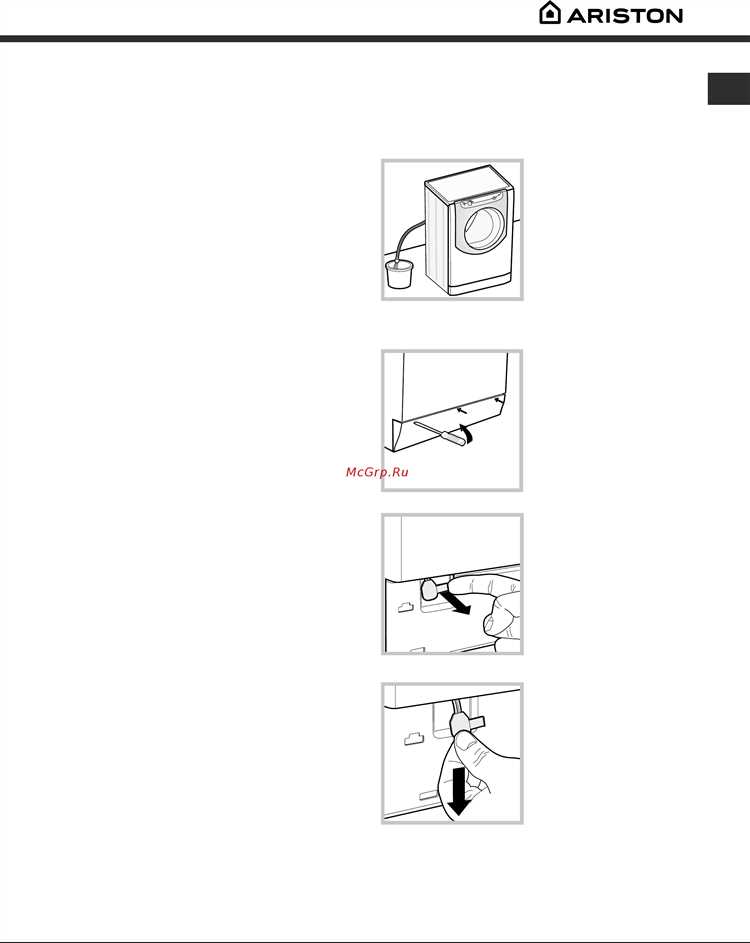 ARISTON

McGrp.Ru