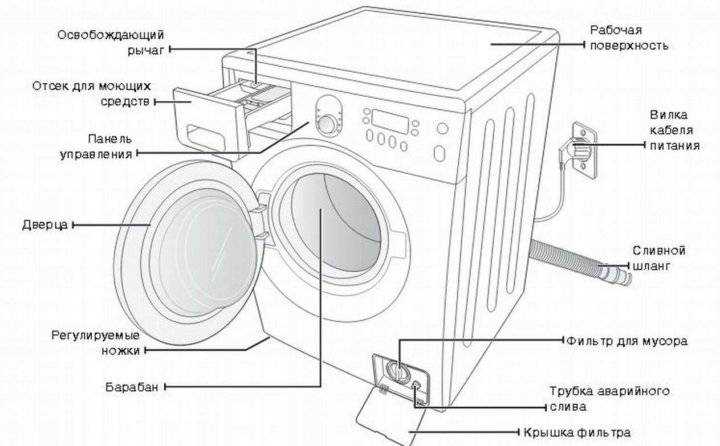 Освобождающий рычаг

Отсек для моющих средств

Панель управления

Дверца

Регулируемые ножки

Барабан

Рабочая поверхность

Вилка кабеля питания

Сливной шланг

Фильтр для мусора

Трубка аварийного слива

Крышка фильтра