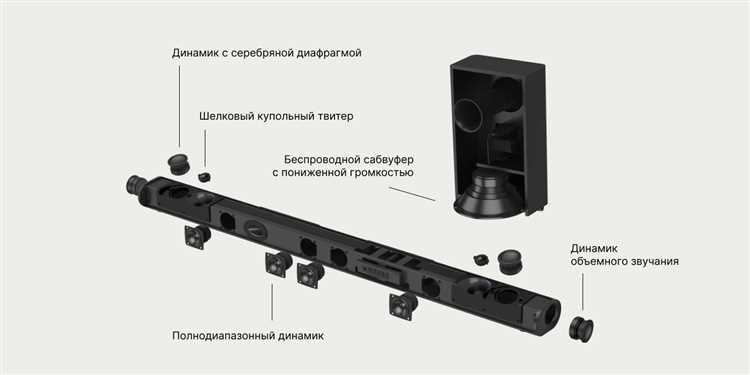 Динамик с серебряной диафрагмой

Шелковый купольный твитер

Беспроводной сабвуфер с пониженной громкостью

Динамик объемного звучания

Полнодиапазонный динамик