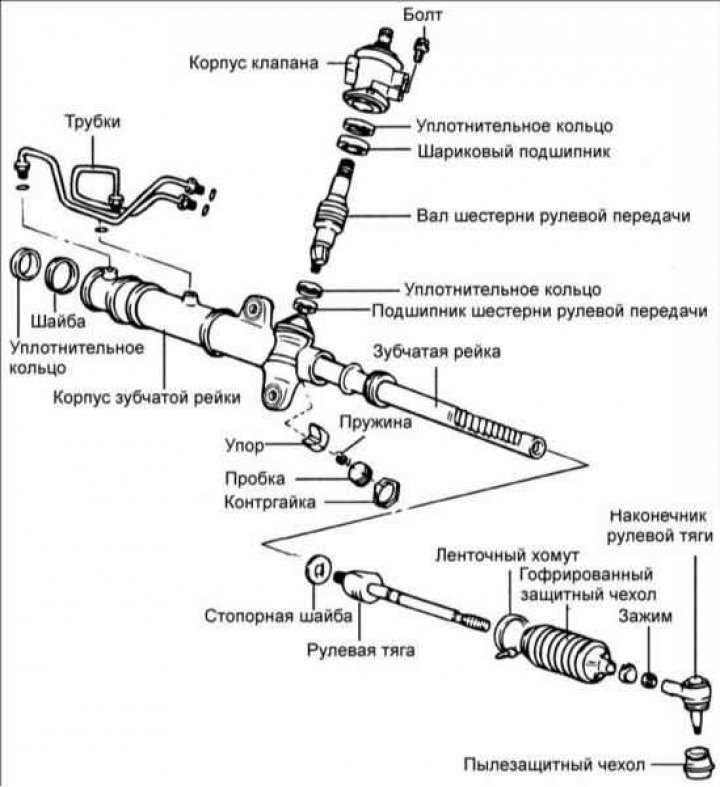 Болт
Корпус клапана
Трубки
Уплотнительное кольцо
Шариковый подшипник
Вал шестерни рулевой передачи
Уплотнительное кольцо
Подшипник шестерни рулевой передачи
Шайба
Уплотнительное кольцо
Корпус зубчатой рейки
Зубчатая рейка
Пружина
Упор
Пробка
Контргайка
Наконечник рулевой тяги
Ленточный хомут
Гофрированный защитный чехол
Зажим
Стопорная шайба
Рулевая тяга
Пылезащитный чехол