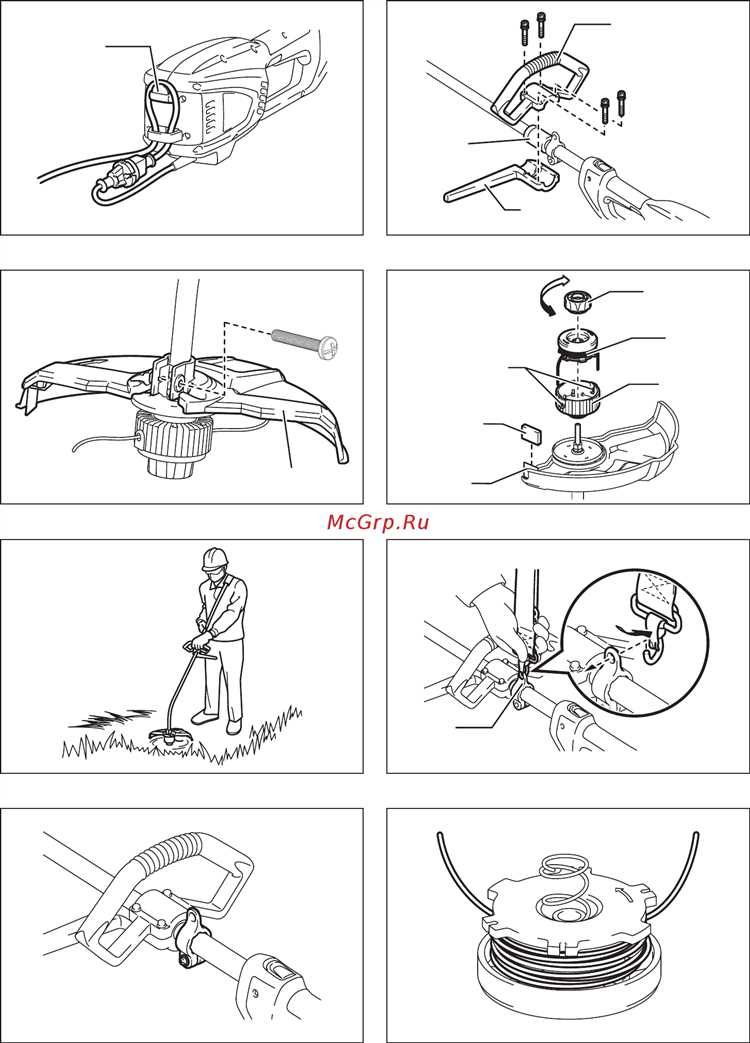 McGrp.Ru