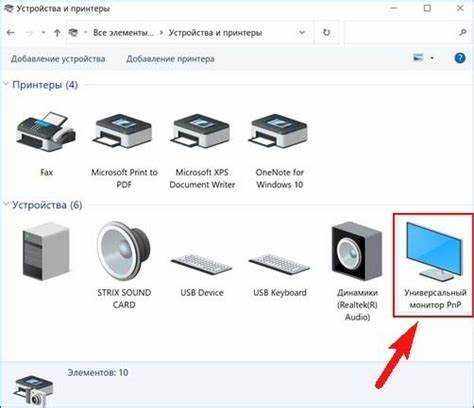 Устройства и принтеры

Все элементы... › Устройства и принтеры

Добавление устройства Добавление принтера

Принтеры (4)

Fax

Microsoft Print to PDF

Microsoft XPS Document Writer

OneNote for Windows 10

Устройства (6)

STRIX SOUND CARD

USB Device

USB Keyboard

Динамики (Realtek(R) Audio)

Универсальный монитор PnP

Элементов: 10