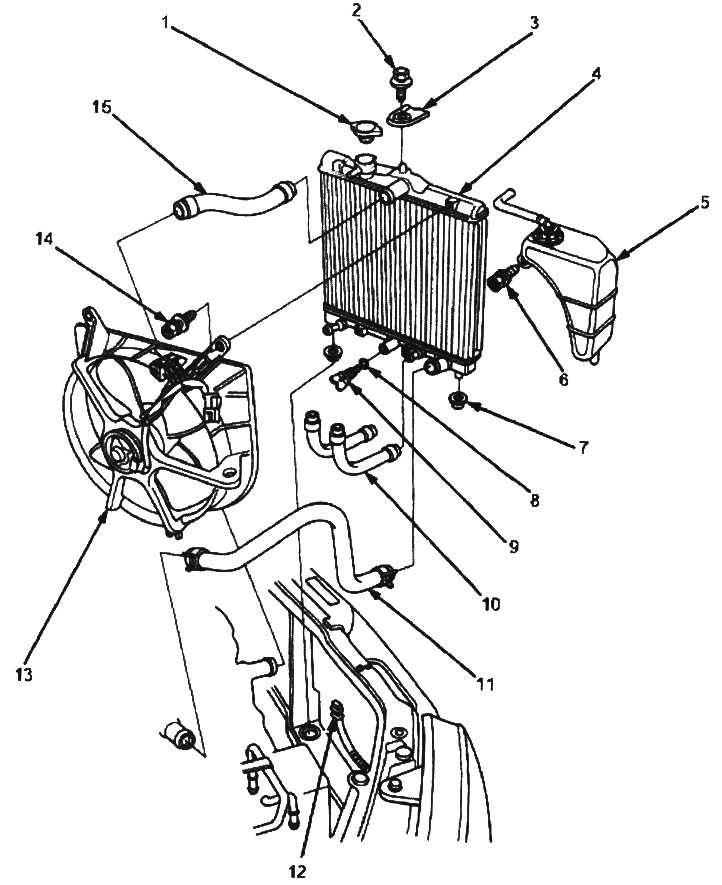 1
2
3
4
15
5
14
6
7
8
9
10
11
13
12