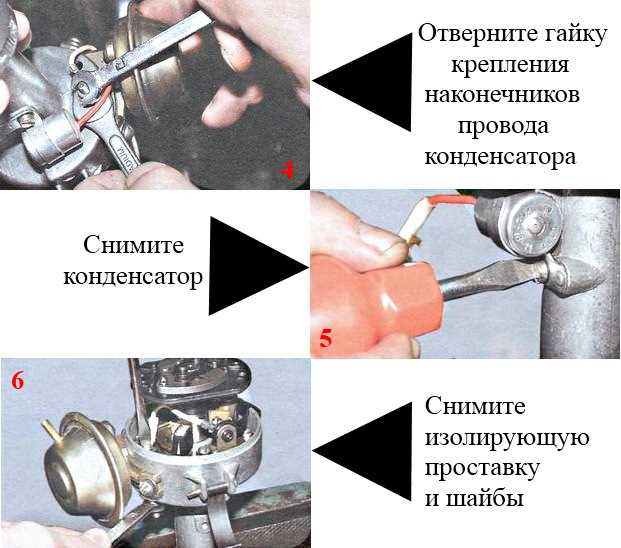 4

Отверните гайку крепления наконечников провода конденсатора

Снимите конденсатор

5

6

Снимите изолирующую проставку и шайбы