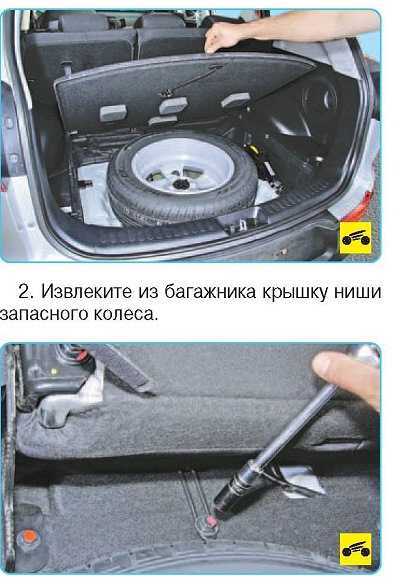 2. Извлеките из багажника крышку ниши запасного колеса.